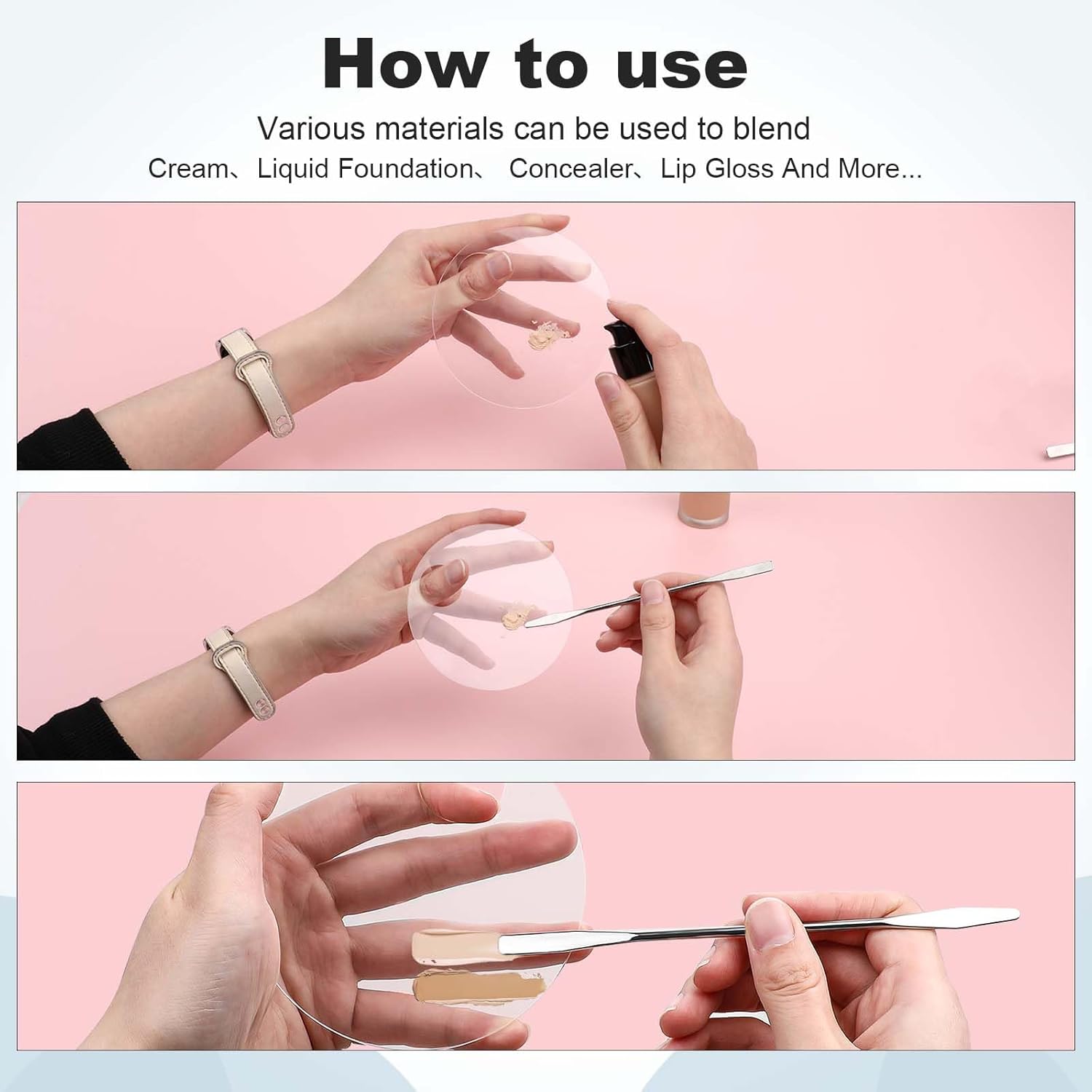 How to use

Various materials can be used to blend

Cream、Liquid Foundation、 Concealer、Lip Gloss And More...