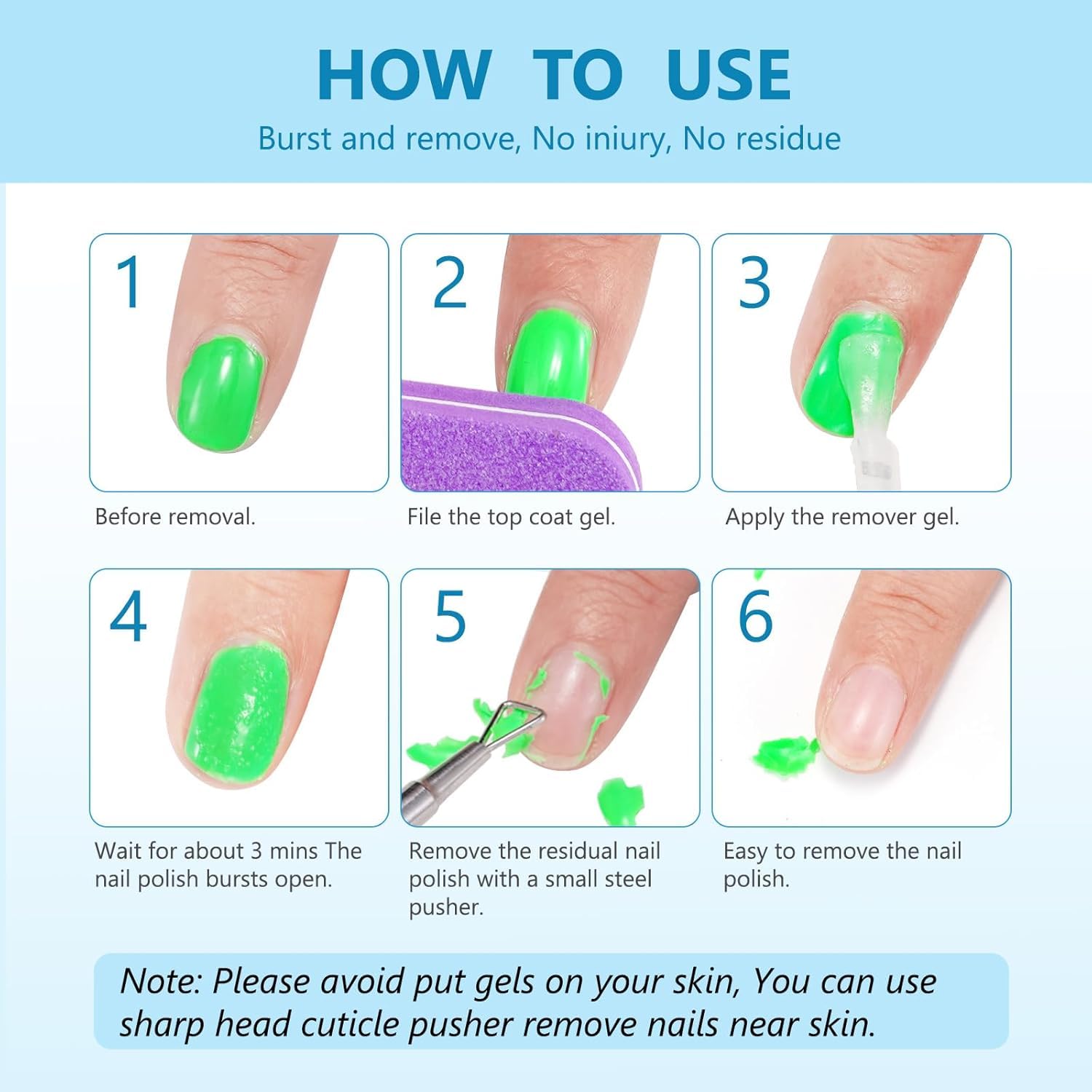 HOW TO USE

Burst and remove, No iniury, No residue

1

Before removal.

2

File the top coat gel.

3

Apply the remover gel.

4

Wait for about 3 mins The nail polish bursts open.

5

Remove the residual nail polish with a small steel pusher.

6

Easy to remove the nail polish.

Note: Please avoid put gels on your skin, You can use sharp head cuticle pusher remove nails near skin.