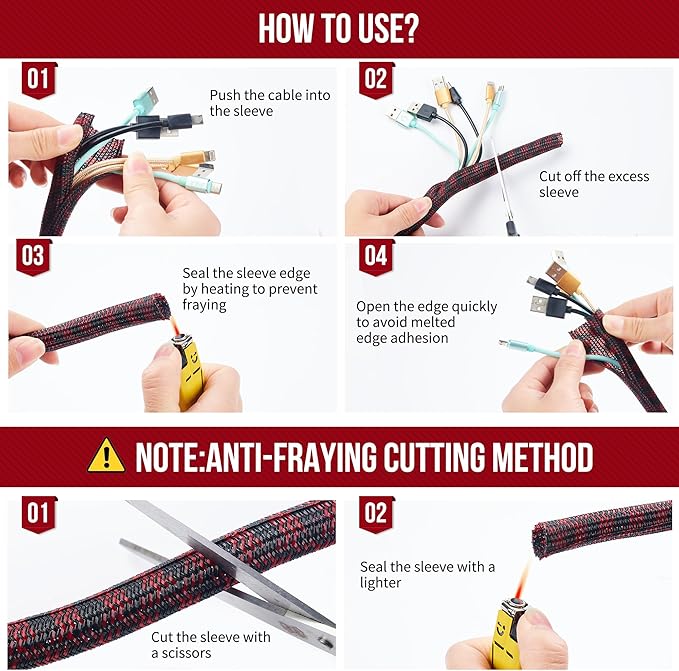 HOW TO USE?

01
Push the cable into the sleeve

02
Cut off the excess sleeve

03
Seal the sleeve edge by heating to prevent fraying

04
Open the edge quickly to avoid melted edge adhesion

NOTE:ANTI-FRAYING CUTTING METHOD

01
Cut the sleeve with a scissors

02
Seal the sleeve with a lighter